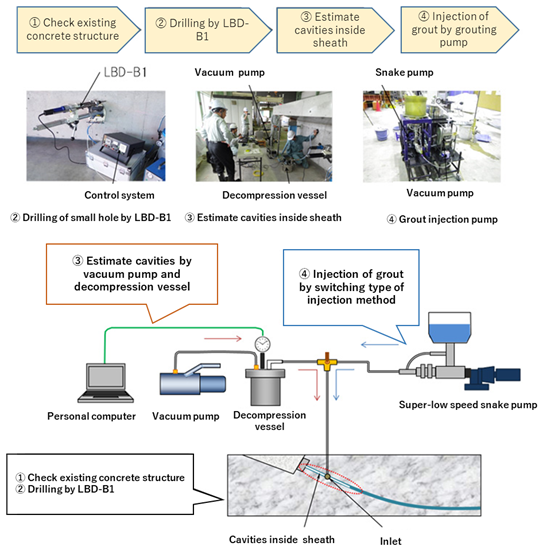 ① Check existing concrete structure

② Drilling by LBD-B1

③ Estimate cavities inside sheath

④ Injection of grout by grouting pump

LBD-B1

Control system

② Drilling of small hole by LBD-B1

Vacuum pump

Decompression vessel

③ Estimate cavities inside sheath

Snake pump

Vacuum pump

④ Grout injection pump

③ Estimate cavities by vacuum pump and decompression vessel

④ Injection of grout by switching type of injection method

Personal computer

Vacuum pump

Decompression vessel

Super-low speed snake pump

① Check existing concrete structure
② Drilling by LBD-B1

Cavities inside sheath

Inlet