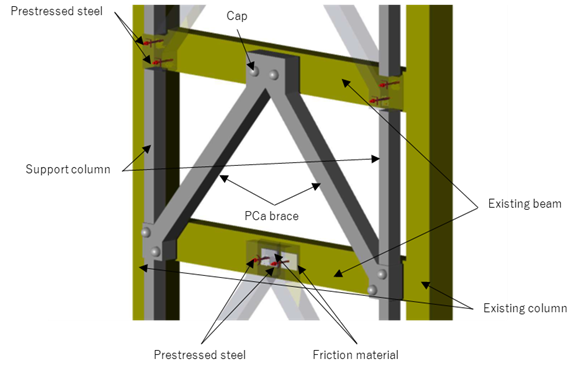 Prestressed steel

Cap

Support column

PCa brace

Existing beam

Existing column

Prestressed steel

Friction material